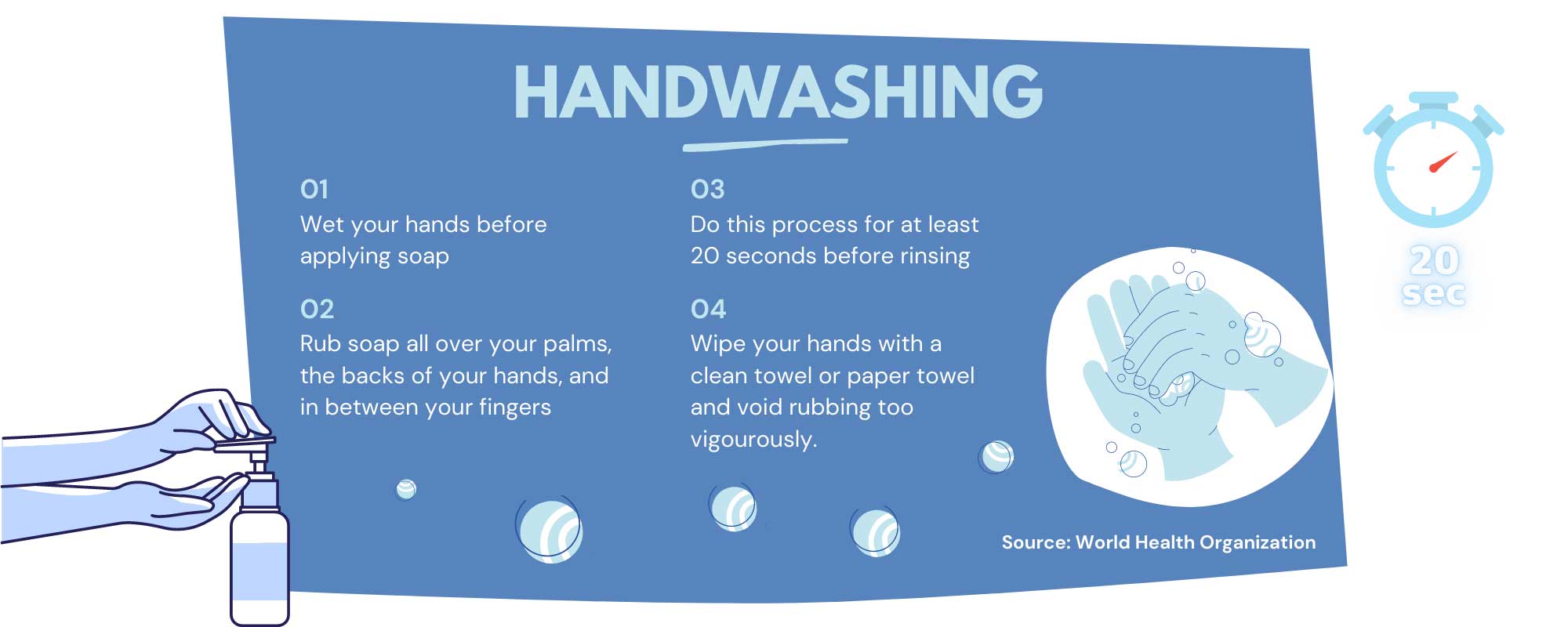 HANDWASHING

01
Wet your hands before applying soap

02
Rub soap all over your palms, the backs of your hands, and in between your fingers

03
Do this process for at least 20 seconds before rinsing

04
Wipe your hands with a clean towel or paper towel and void rubbing too vigourously.

20 sec

Source: World Health Organization